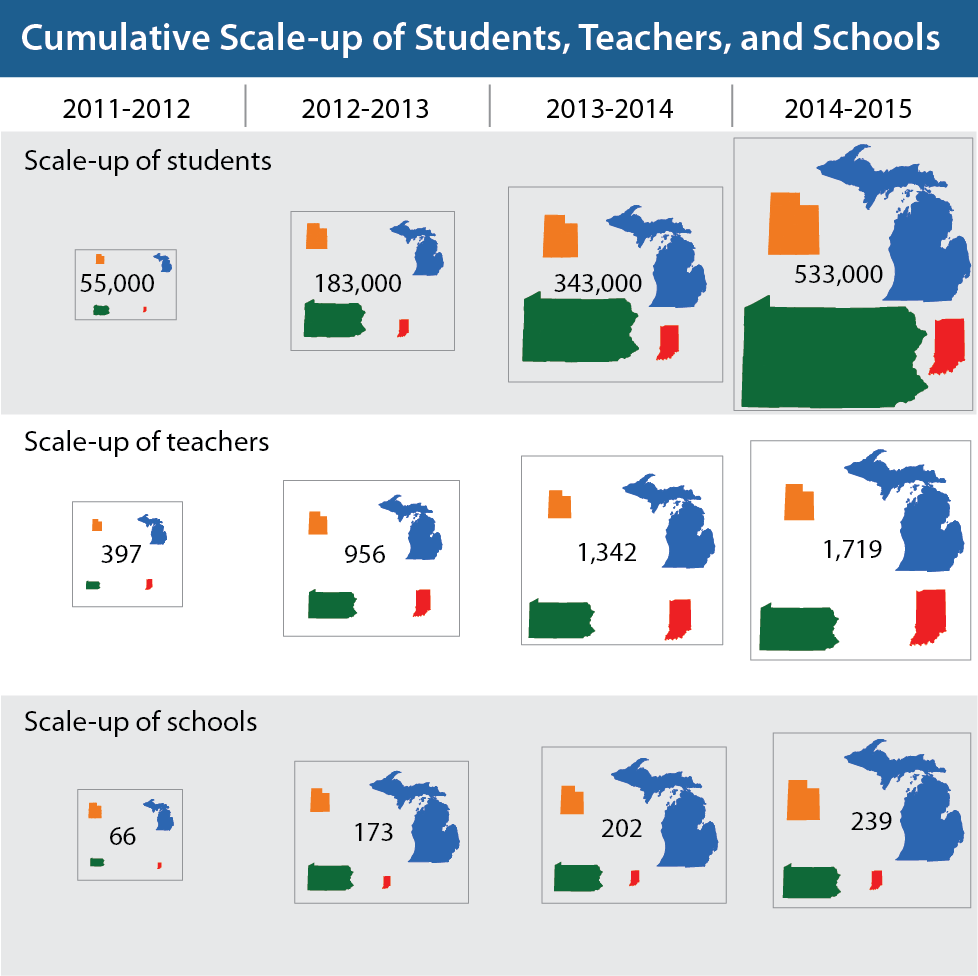 Cumulative Scale-up of Students, Teachers, and Schools

2011-2012
2012-2013
2013-2014
2014-2015

Scale-up of students

55,000
183,000
343,000
533,000

Scale-up of teachers

397
956
1,342
1,719

Scale-up of schools

66
173
202
239